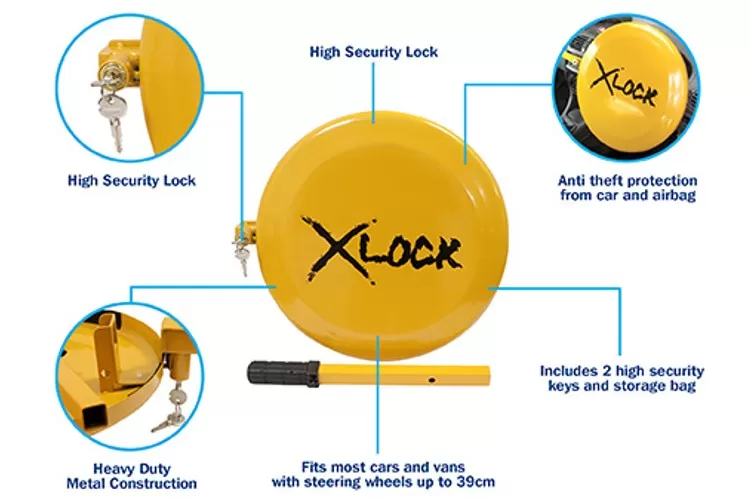 High Security Lock

XLOCK

High Security Lock

Anti theft protection from car and airbag

XLOCK

Includes 2 high security keys and storage bag

Heavy Duty Metal Construction

Fits most cars and vans with steering wheels up to 39cm